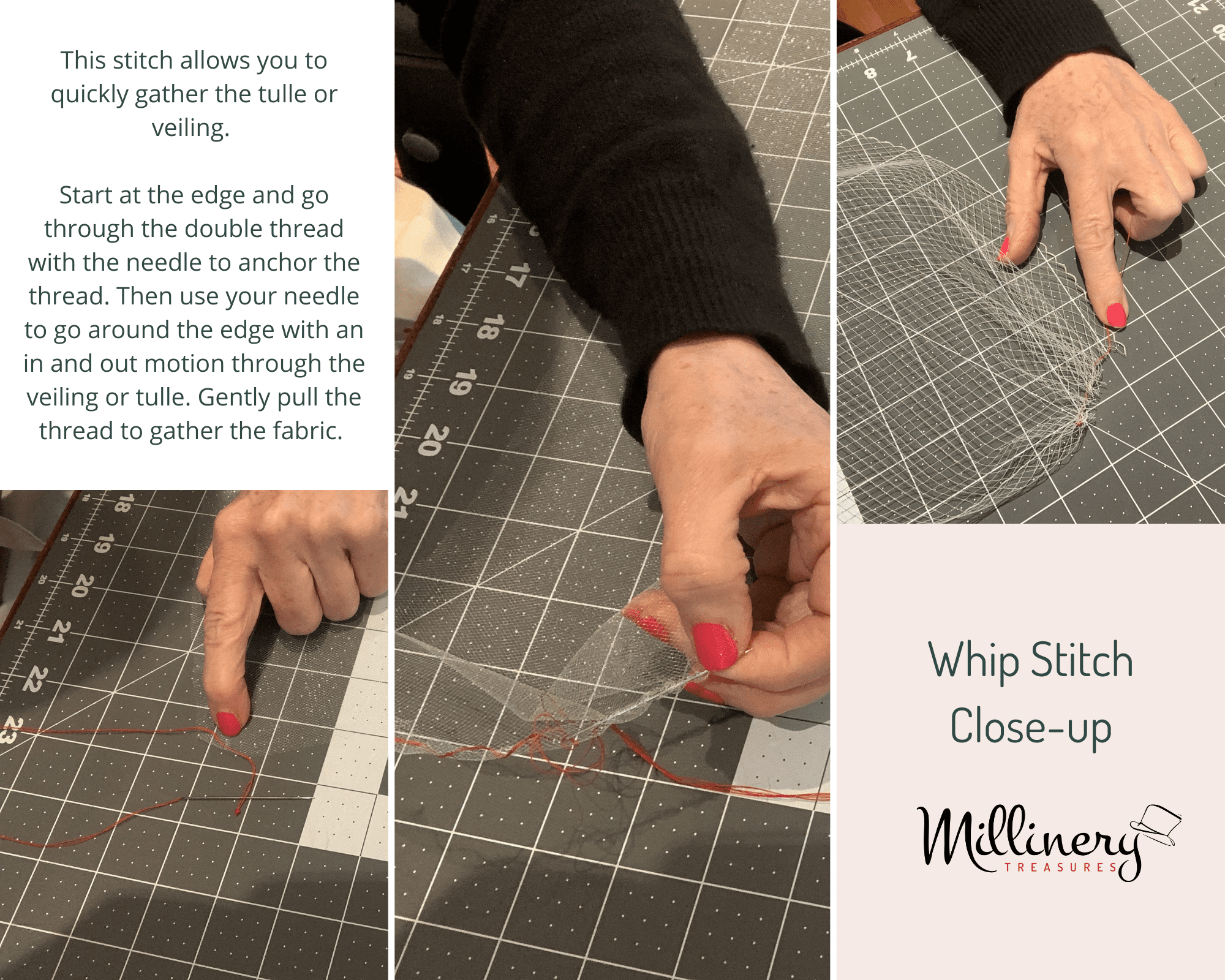 This stitch allows you to quickly gather the tulle or veiling.

Start at the edge and go through the double thread with the needle to anchor the thread. Then use your needle to go around the edge with an in and out motion through the veiling or tulle. Gently pull the thread to gather the fabric.

18 19 20 21 22 23

17 18 19 20 21

8 7

Whip Stitch Close-up

Millinery TREASURES